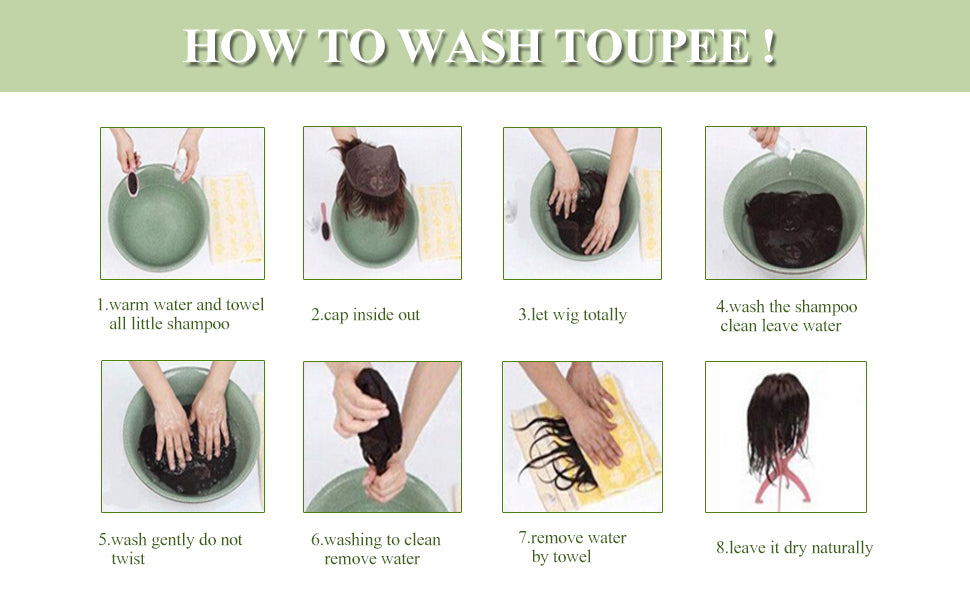 HOW TO WASH TOUPEE !

1.warm water and towel all little shampoo

2.cap inside out

3.let wig totally

4.wash the shampoo clean leave water

5.wash gently do not twist

6.washing to clean remove water

7.remove water by towel

8.leave it dry naturally